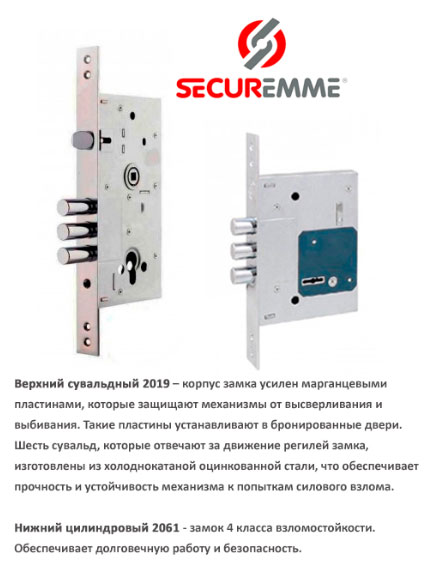 SECUREMME®

Верхний сувальдный 2019 – корпус замка усилен марганцевыми пластинами, которые защищают механизмы от высверливания и выбивания. Такие пластины устанавливают в бронированные двери. Шесть сувальд, которые отвечают за движение регилей замка, изготовлены из холоднокатаной оцинкованной стали, что обеспечивает прочность и устойчивость механизма к попыткам силового взлома.

Нижний цилиндровый 2061 - замок 4 класса взломостойкости. Обеспечивает долговечную работу и безопасность.